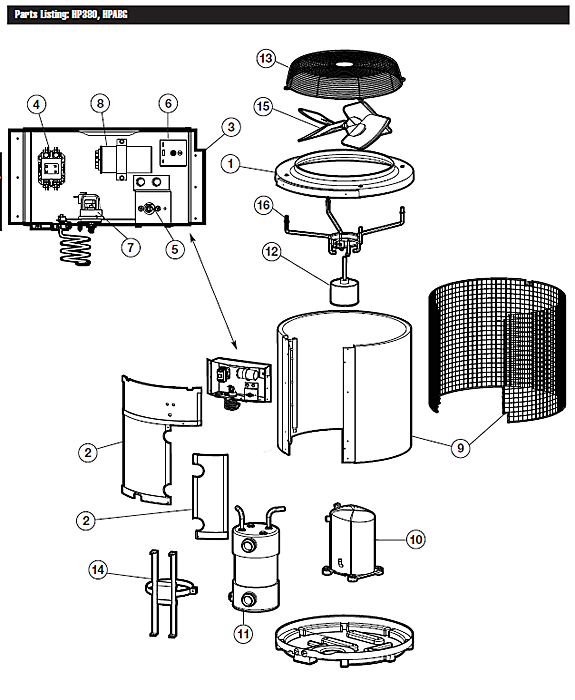 Parts Listing: HP380, HPABG

13
15
4
8
6
3
1
16
7
5
12
9
2
2
10
14
11